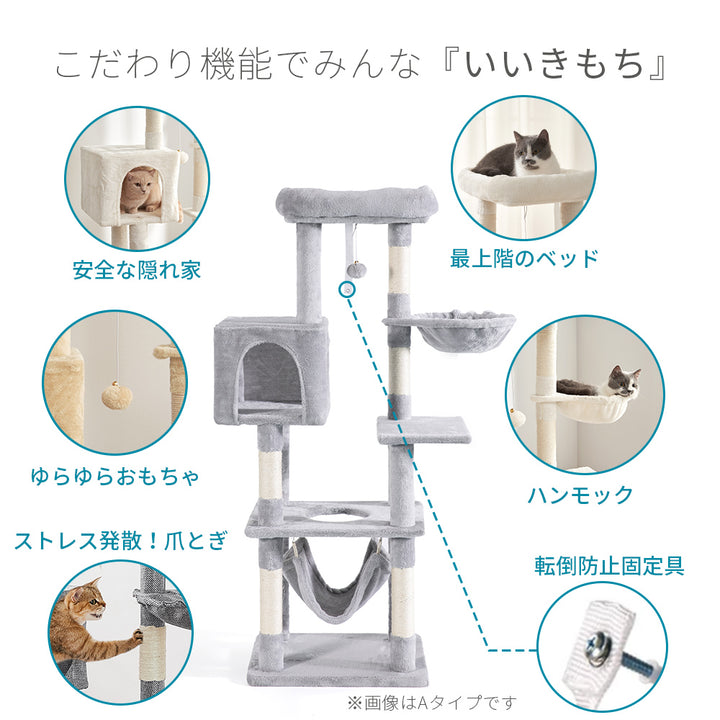 こだわり機能でみんな『いいきもち』

安全な隠れ家

最上階のベッド

ゆらゆらおもちゃ

ハンモック

ストレス発散！爪とぎ

転倒防止固定具

※画像はAタイプです