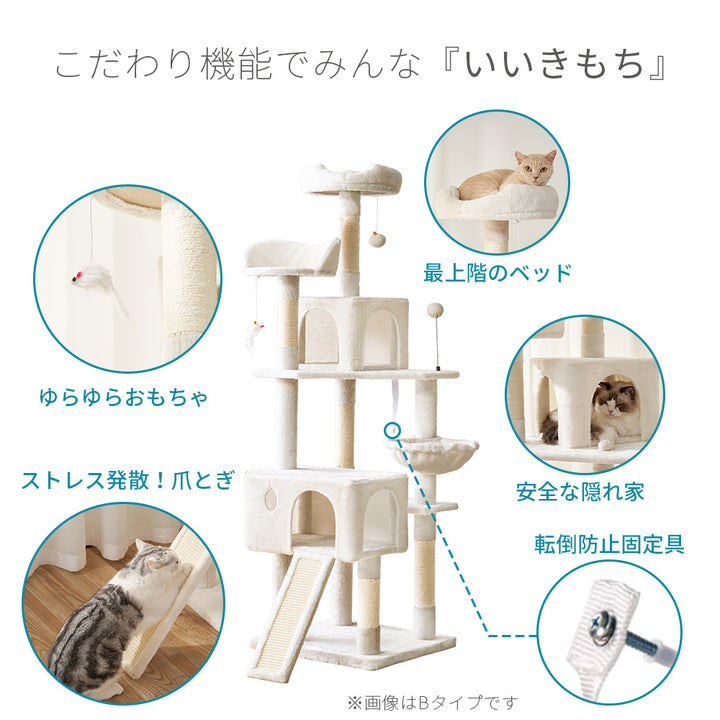 こだわり機能でみんな『いいきもち』

最上階のベッド

ゆらゆらおもちゃ

安全な隠れ家

ストレス発散！爪とぎ

転倒防止固定具

※画像はBタイプです