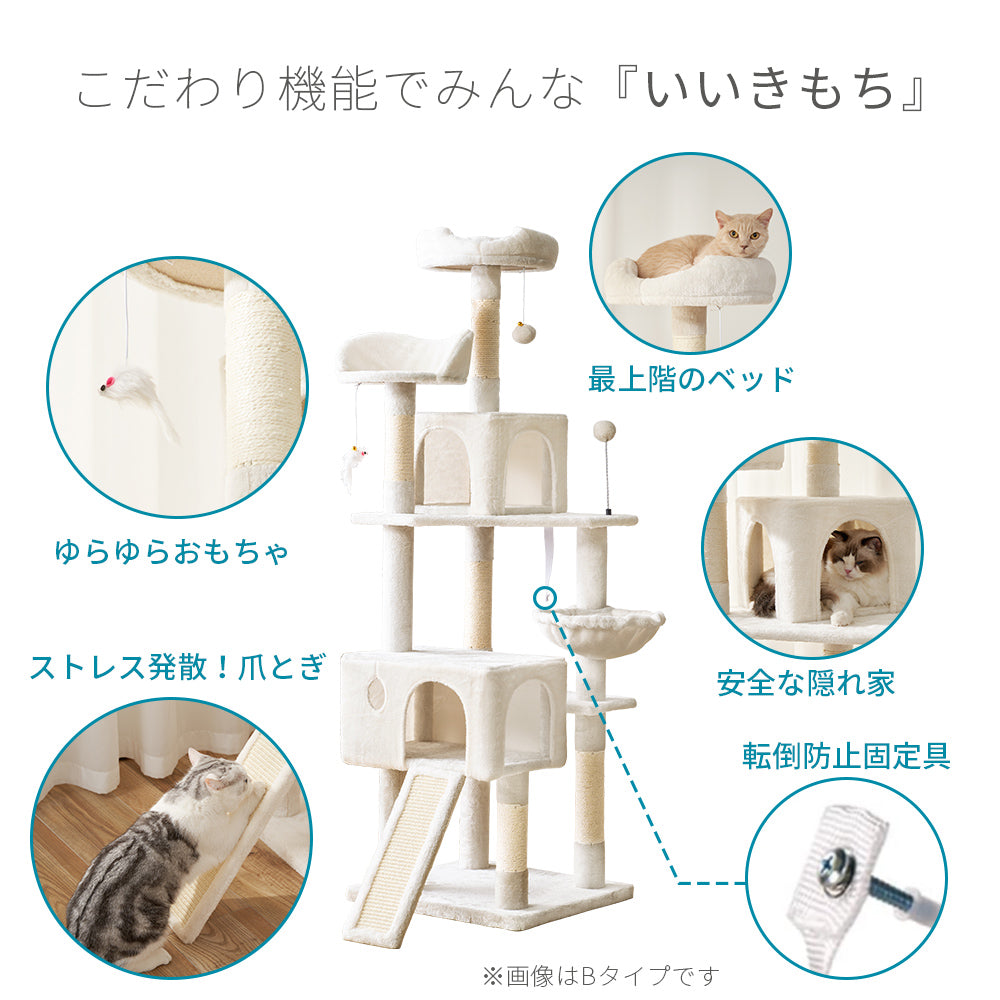 こだわり機能でみんな『いいきもち』

最上階のベッド

ゆらゆらおもちゃ

安全な隠れ家

ストレス発散！爪とぎ

転倒防止固定具

※画像はBタイプです