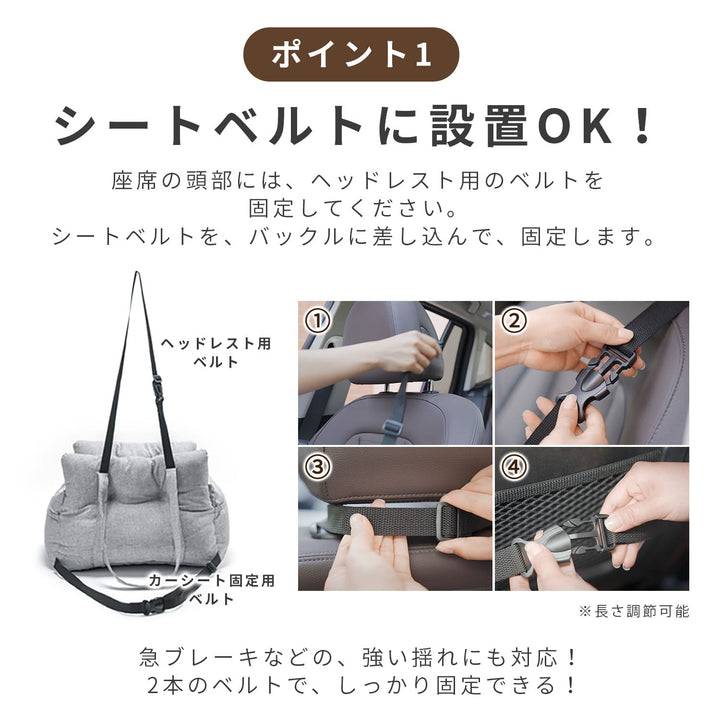 ポイント1

シートベルトに設置OK！

座席の頭部には、ヘッドレスト用のベルトを固定してください。
シートベルトを、バックルに差し込んで、固定します。

ヘッドレスト用ベルト

カーシート固定用ベルト

①

②

③

④

※長さ調節可能

急ブレーキなどの、強い揺れにも対応！
2本のベルトで、しっかり固定できる！