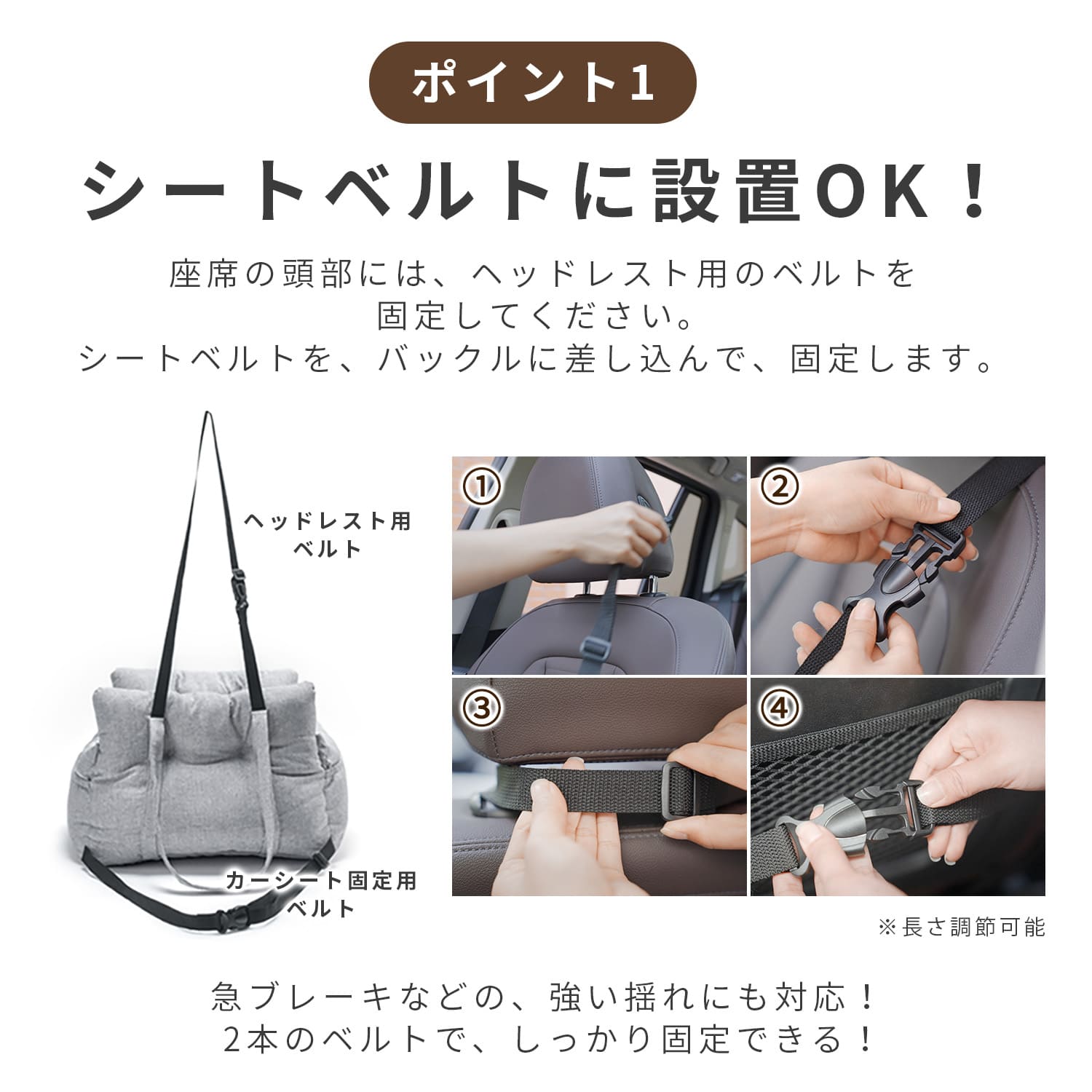 ポイント1

シートベルトに設置OK！

座席の頭部には、ヘッドレスト用のベルトを固定してください。
シートベルトを、バックルに差し込んで、固定します。

ヘッドレスト用ベルト

カーシート固定用ベルト

①

②

③

④

※長さ調節可能

急ブレーキなどの、強い揺れにも対応！
2本のベルトで、しっかり固定できる！