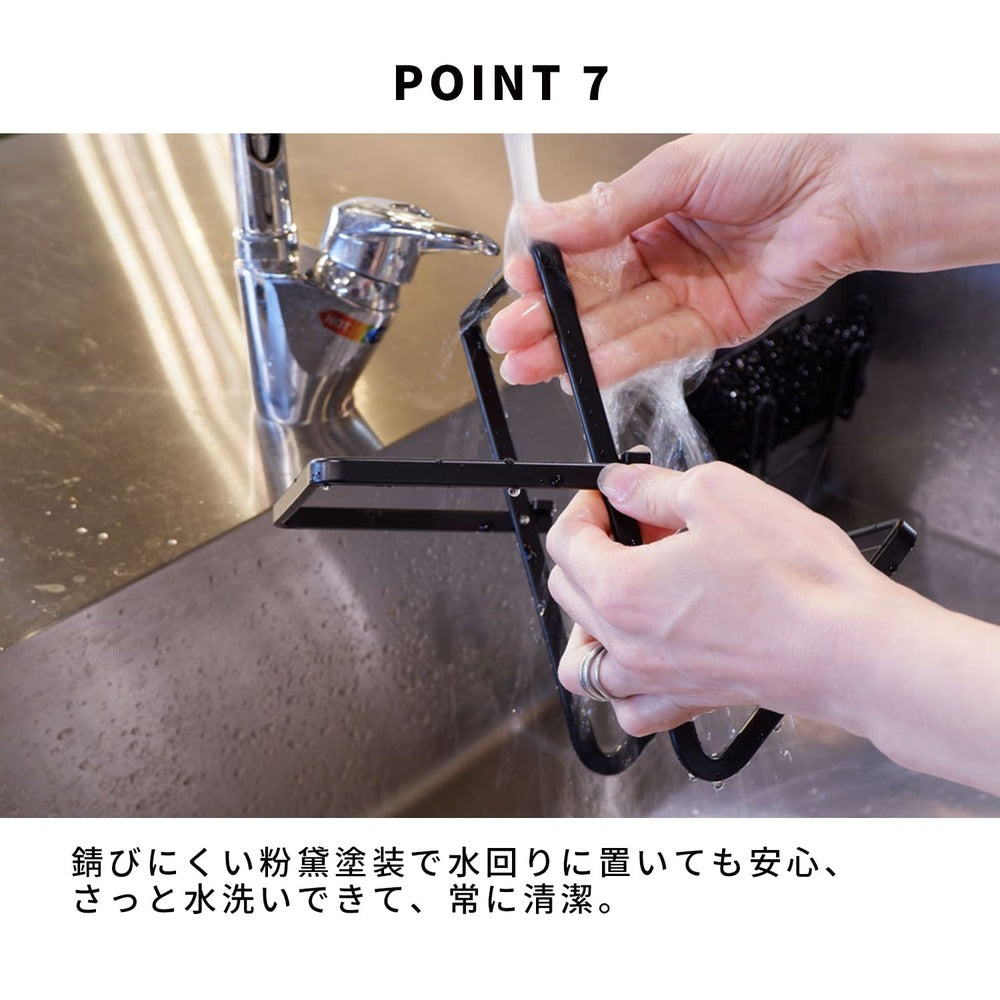 POINT 7

錆びにくい粉黛塗装で水回りに置いても安心、さっと水洗いできて、常に清潔。